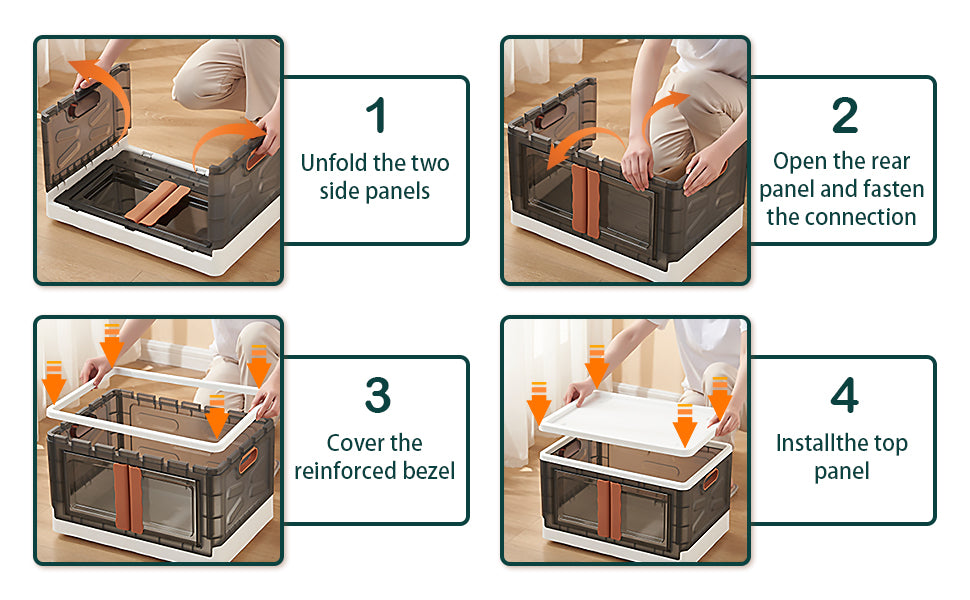 1
Unfold the two side panels

2
Open the rear panel and fasten the connection

3
Cover the reinforced bezel

4
Installthe top panel